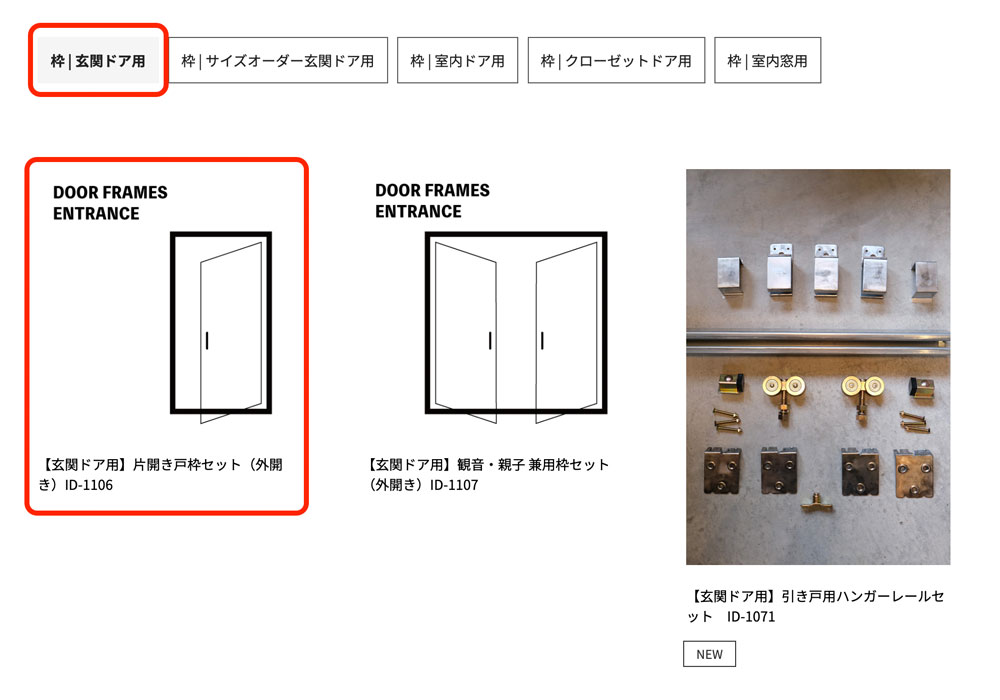 枠 | 玄関ドア用

枠 | サイズオーダー玄関ドア用

枠 | 室内ドア用

枠 | クローゼットドア用

枠 | 室内窓用

DOOR FRAMES
ENTRANCE

【玄関ドア用】片開き戸枠セット（外開き）ID-1106

DOOR FRAMES
ENTRANCE

【玄関ドア用】観音・親子 兼用枠セット（外開き）ID-1107

【玄関ドア用】引き戸用ハンガーレールセット　ID-1071

NEW